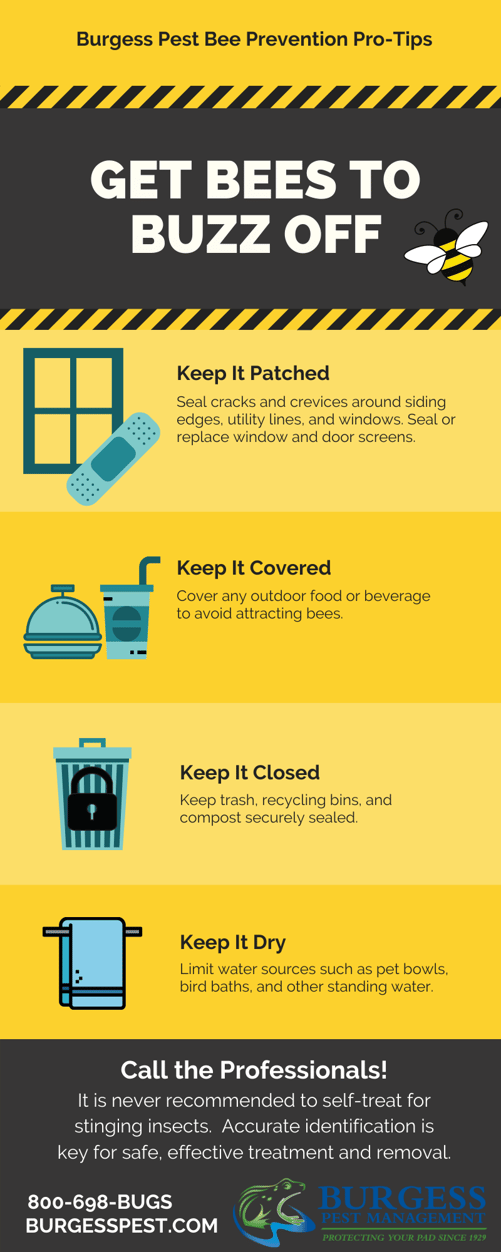 Burgess Pest Bee Prevention Pro-Tips

GET BEES TO BUZZ OFF

Keep It Patched
Seal cracks and crevices around siding edges, utility lines, and windows. Seal or replace window and door screens.

Keep It Covered
Cover any outdoor food or beverage to avoid attracting bees.

Keep It Closed
Keep trash, recycling bins, and compost securely sealed.

Keep It Dry
Limit water sources such as pet bowls, bird baths, and other standing water.

Call the Professionals!
It is never recommended to self-treat for stinging insects. Accurate identification is key for safe, effective treatment and removal.

800-698-BUGS
BURGESSPEST.COM

BURGESS
PEST MANAGEMENT
PROTECTING YOUR PAD SINCE 1929