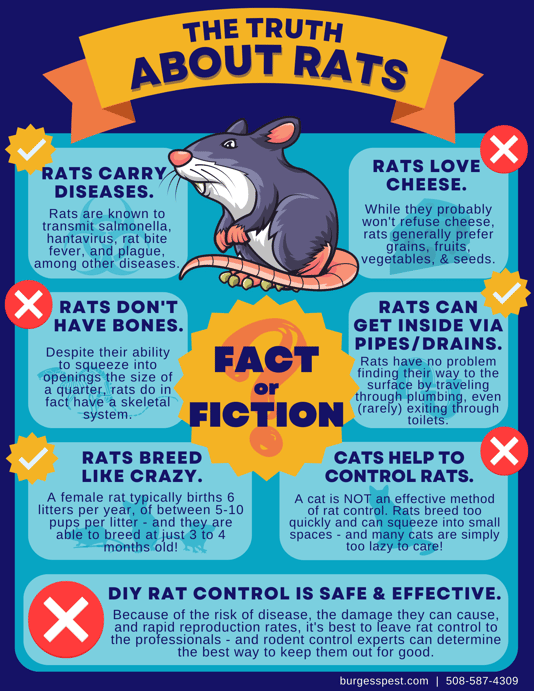 THE TRUTH ABOUT RATS

RATS CARRY DISEASES.

Rats are known to transmit salmonella, hantavirus, rat bite fever, and plague, among other diseases.

RATS LOVE CHEESE.

While they probably won't refuse cheese, rats generally prefer grains, fruits, vegetables, & seeds.

RATS DON'T HAVE BONES.

Despite their ability to squeeze into openings the size of a quarter, rats do in fact have a skeletal system.

FACT or FICTION

RATS CAN GET INSIDE VIA PIPES/DRAINS.

Rats have no problem finding their way to the surface by traveling through plumbing, even (rarely) exiting through toilets.

RATS BREED LIKE CRAZY.

A female rat typically births 6 litters per year, of between 5-10 pups per litter - and they are able to breed at just 3 to 4 months old!

CATS HELP TO CONTROL RATS.

A cat is NOT an effective method of rat control. Rats breed too quickly and can squeeze into small spaces - and many cats are simply too lazy to care!

DIY RAT CONTROL IS SAFE & EFFECTIVE.

Because of the risk of disease, the damage they can cause, and rapid reproduction rates, it's best to leave rat control to the professionals - and rodent control experts can determine the best way to keep them out for good.

burgesspest.com | 508-587-4309