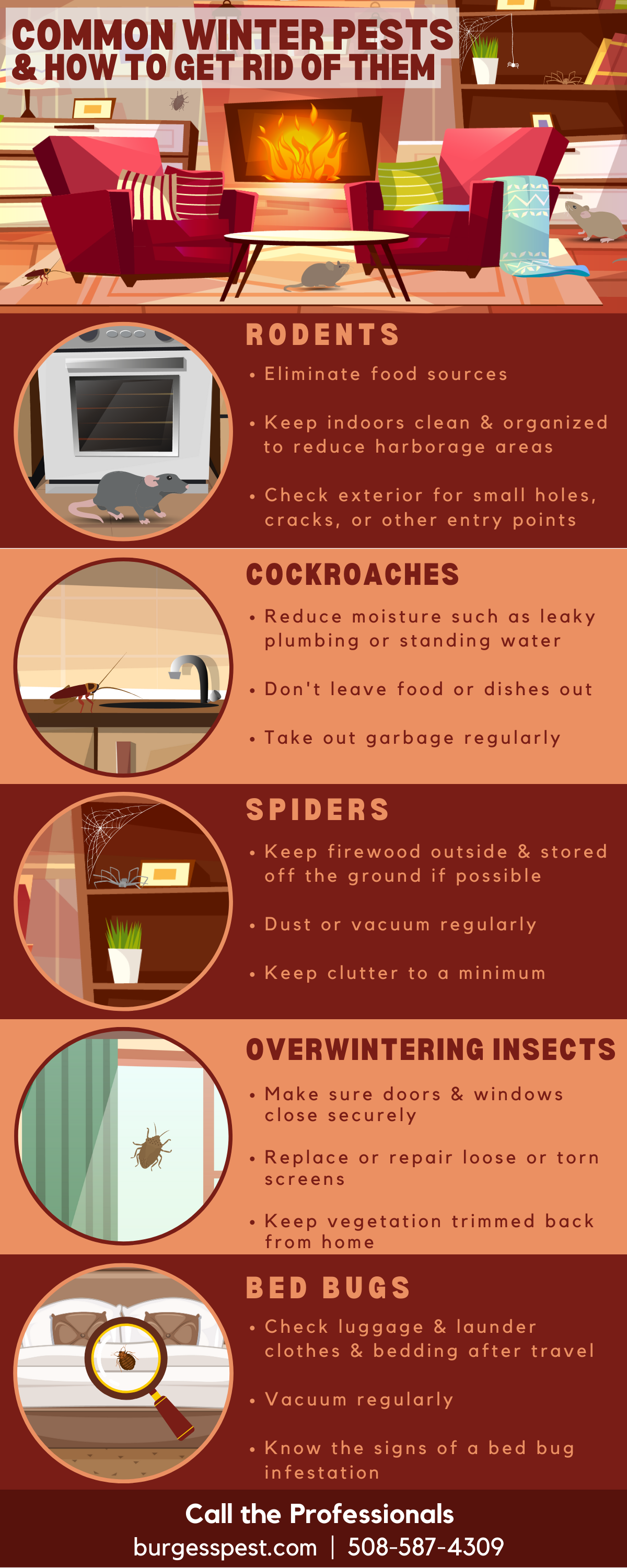 COMMON WINTER PESTS & HOW TO GET RID OF THEM

RODENTS

• Eliminate food sources

• Keep indoors clean & organized to reduce harborage areas

• Check exterior for small holes, cracks, or other entry points

COCKROACHES

• Reduce moisture such as leaky plumbing or standing water

• Don't leave food or dishes out

• Take out garbage regularly

SPIDERS

• Keep firewood outside & stored off the ground if possible

• Dust or vacuum regularly

• Keep clutter to a minimum

OVERWINTERING INSECTS

• Make sure doors & windows close securely

• Replace or repair loose or torn screens

• Keep vegetation trimmed back from home

BED BUGS

• Check luggage & launder clothes & bedding after travel

• Vacuum regularly

• Know the signs of a bed bug infestation

Call the Professionals

burgesspest.com | 508-587-4309