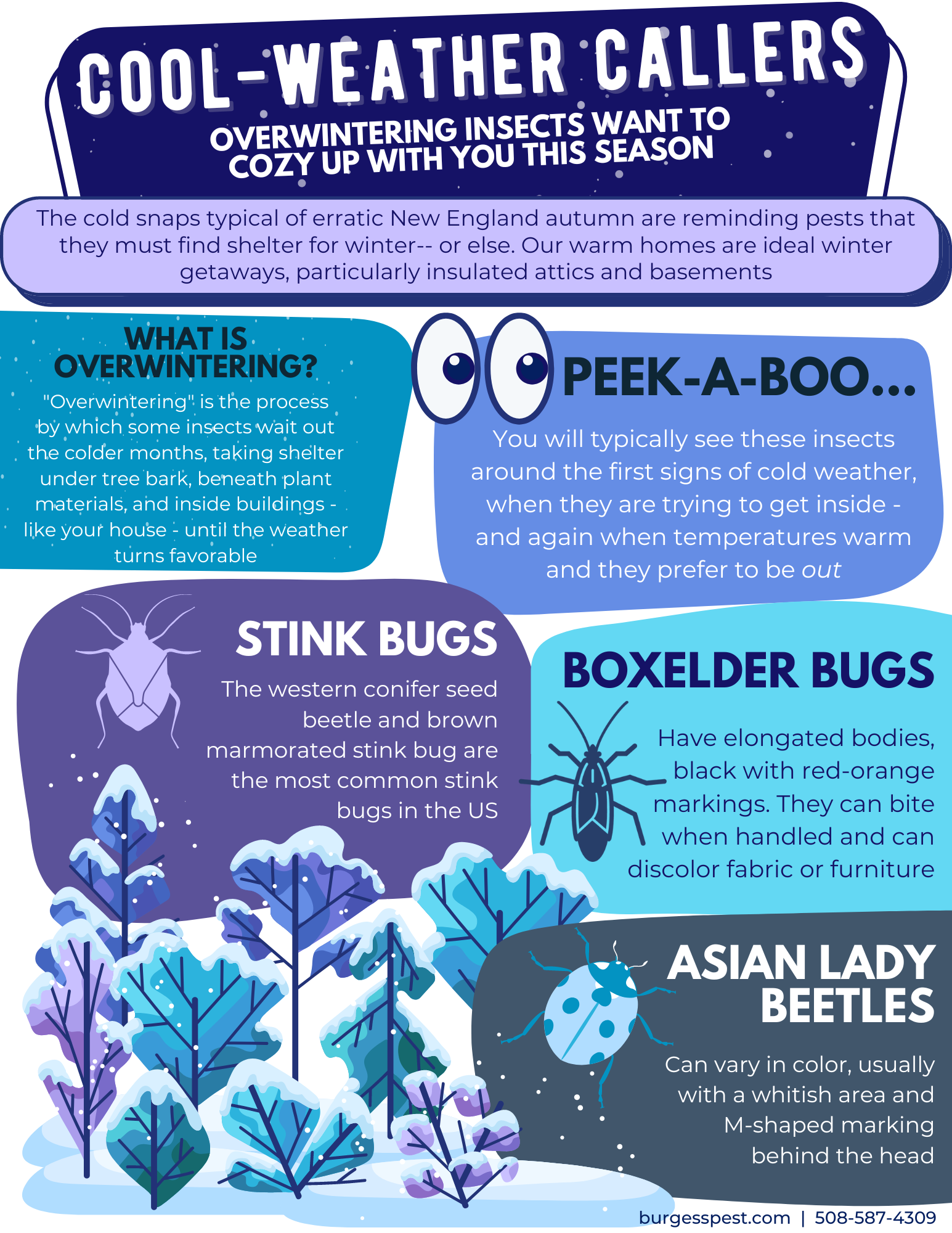 COOL-WEATHER CALLERS

OVERWINTERING INSECTS WANT TO COZY UP WITH YOU THIS SEASON

The cold snaps typical of erratic New England autumn are reminding pests that they must find shelter for winter-- or else. Our warm homes are ideal winter getaways, particularly insulated attics and basements

WHAT IS OVERWINTERING?

"Overwintering" is the process by which some insects wait out the colder months, taking shelter under tree bark, beneath plant materials, and inside buildings - like your house - until the weather turns favorable

PEEK-A-BOO...

You will typically see these insects around the first signs of cold weather, when they are trying to get inside - and again when temperatures warm and they prefer to be out

STINK BUGS

The western conifer seed beetle and brown marmorated stink bug are the most common stink bugs in the US

BOXELDER BUGS

Have elongated bodies, black with red-orange markings. They can bite when handled and can discolor fabric or furniture

ASIAN LADY BEETLES

Can vary in color, usually with a whitish area and M-shaped marking behind the head

burgesspest.com | 508-587-4309